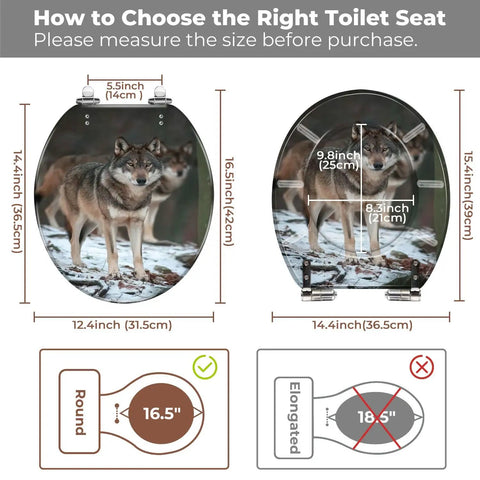 How to Choose the Right Toilet Seat
Please measure the size before purchase.

5.5inch
(14cm )

14.4inch (36.5cm)

16.5inch(42cm)

12.4inch (31.5cm)

9.8inch
(25cm)

8.3inch
(21cm)

15.4inch(39cm)

14.4inch(36.5cm)

Round

16.5"

Elongated

18.5"