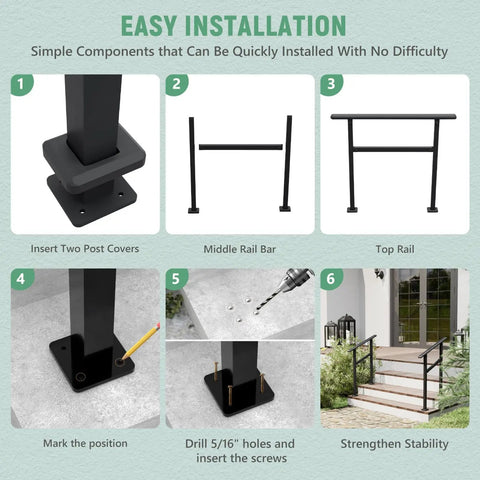 EASY INSTALLATION
Simple Components that Can Be Quickly Installed With No Difficulty

1
Insert Two Post Covers

2
Middle Rail Bar

3
Top Rail

4
Mark the position

5
Drill 5/16" holes and insert the screws

6
Strengthen Stability