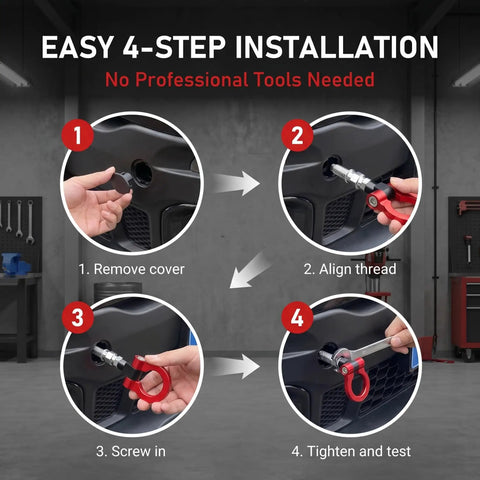 EASY 4-STEP INSTALLATION
No Professional Tools Needed

1
1. Remove cover

2
2. Align thread

3
3. Screw in

4
4. Tighten and test