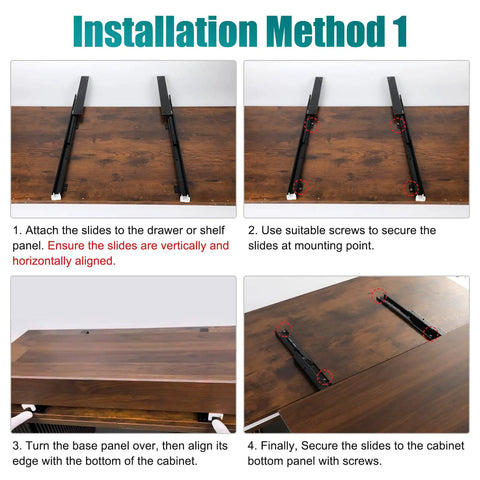 Installation Method 1

1. Attach the slides to the drawer or shelf panel. Ensure the slides are vertically and horizontally aligned.

2. Use suitable screws to secure the slides at mounting point.

3. Turn the base panel over, then align its edge with the bottom of the cabinet.

4. Finally, Secure the slides to the cabinet bottom panel with screws.