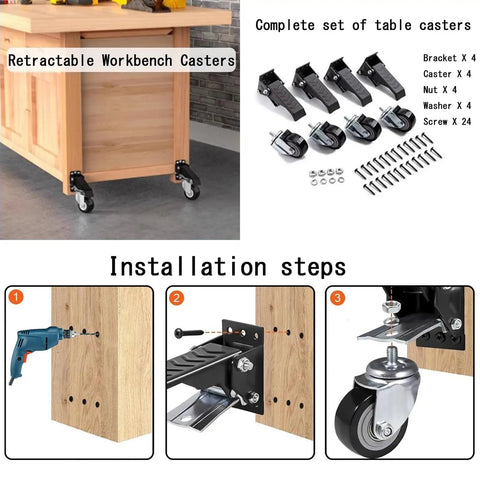 Retractable Workbench Casters

Complete set of table casters

Bracket X 4
Caster X 4
Nut X 4
Washer X 4
Screw X 24

Installation steps

1

2

3