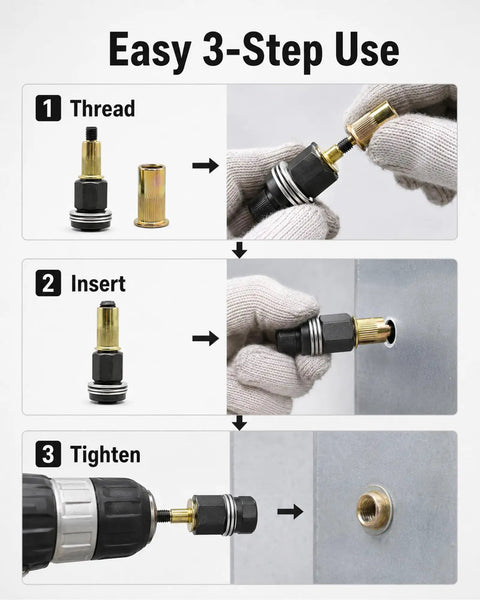 Easy 3-Step Use

1 Thread

2 Insert

3 Tighten