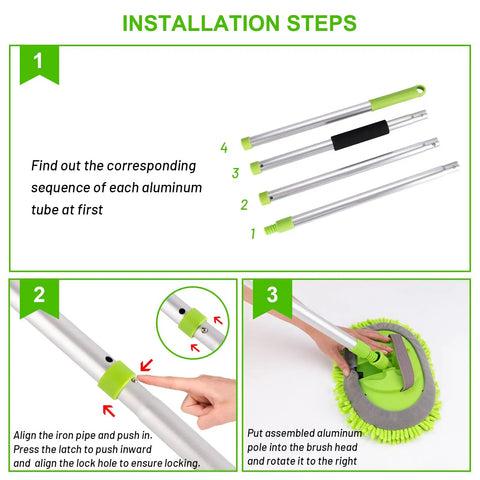 INSTALLATION STEPS

1

Find out the corresponding sequence of each aluminum tube at first

4

3

2

1

2

Align the iron pipe and push in. Press the latch to push inward and align the lock hole to ensure locking.

3

Put assembled aluminum pole into the brush head and rotate it to the right