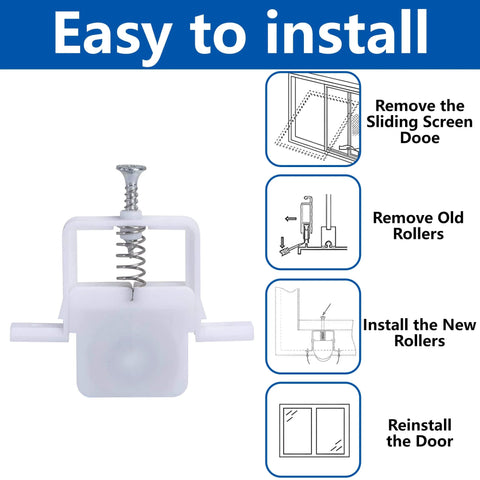 Easy to install

Remove the Sliding Screen Dooe

Remove Old Rollers

Install the New Rollers

Reinstall the Door