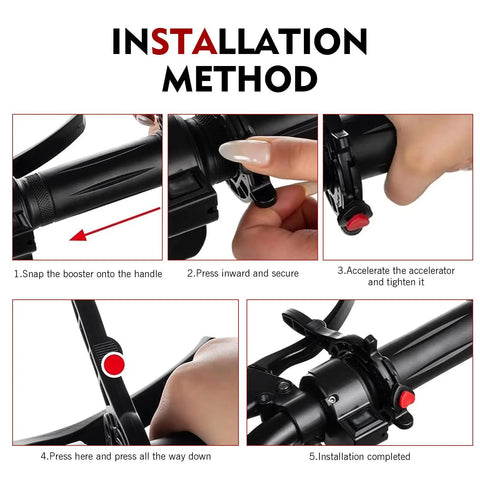 INSTALLATION METHOD

1.Snap the booster onto the handle

2.Press inward and secure

3.Accelerate the accelerator and tighten it

4.Press here and press all the way down

5.Installation completed