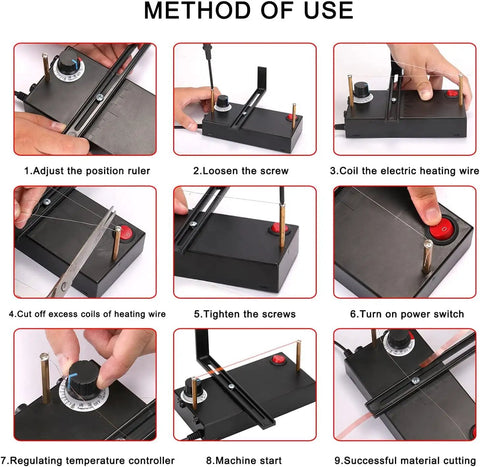 METHOD OF USE

1.Adjust the position ruler

2.Loosen the screw

3.Coil the electric heating wire

4.Cut off excess coils of heating wire

5.Tighten the screws

6.Turn on power switch

7.Regulating temperature controller

8.Machine start

9.Successful material cutting