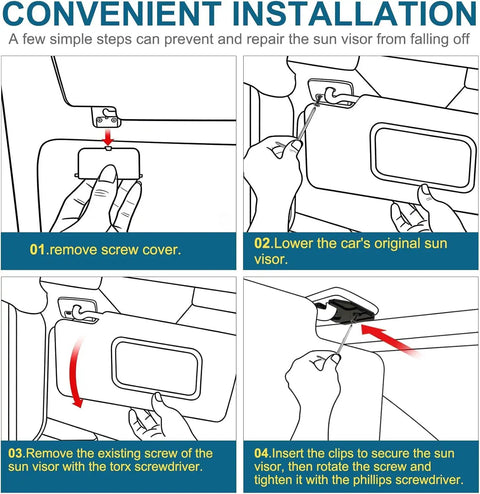 CONVENIENT INSTALLATION

A few simple steps can prevent and repair the sun visor from falling off

01.remove screw cover.

02.Lower the car's original sun visor.

03.Remove the existing screw of the sun visor with the torx screwdriver.

04.Insert the clips to secure the sun visor, then rotate the screw and tighten it with the phillips screwdriver.