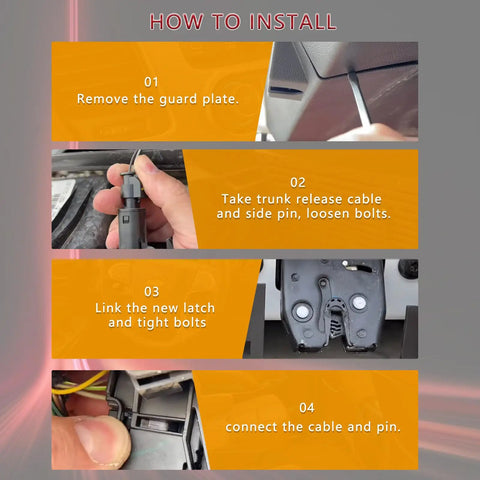 HOW TO INSTALL

01
Remove the guard plate.

02
Take trunk release cable and side pin, loosen bolts.

03
Link the new latch and tight bolts

04
connect the cable and pin.