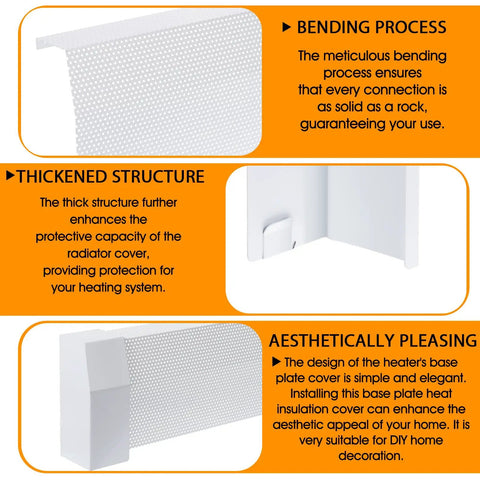 ▶ BENDING PROCESS

The meticulous bending process ensures that every connection is as solid as a rock, guaranteeing your use.

▶THICKENED STRUCTURE

The thick structure further enhances the protective capacity of the radiator cover, providing protection for your heating system.

AESTHETICALLY PLEASING

▶ The design of the heater's base plate cover is simple and elegant. Installing this base plate heat insulation cover can enhance the aesthetic appeal of your home. It is very suitable for DIY home decoration.