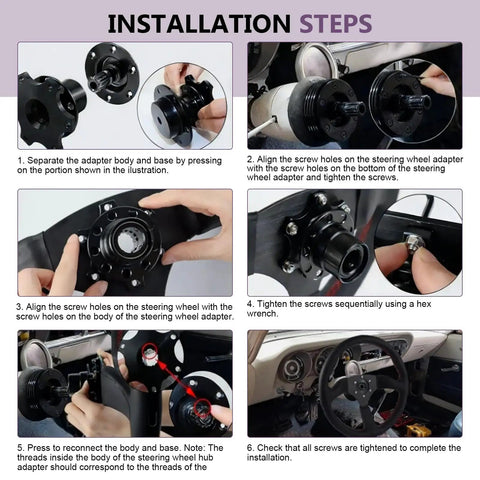 INSTALLATION STEPS

1. Separate the adapter body and base by pressing on the portion shown in the ilustration.

2. Align the screw holes on the steering wheel adapter with the screw holes on the bottom of the steering wheel adapter and tighten the screws.

3. Align the screw holes on the steering wheel with the screw holes on the body of the steering wheel adapter.

4. Tighten the screws sequentially using a hex wrench.

5. Press to reconnect the body and base. Note: The threads inside the body of the steering wheel hub adapter should correspond to the threads of the

6. Check that all screws are tightened to complete the installation.