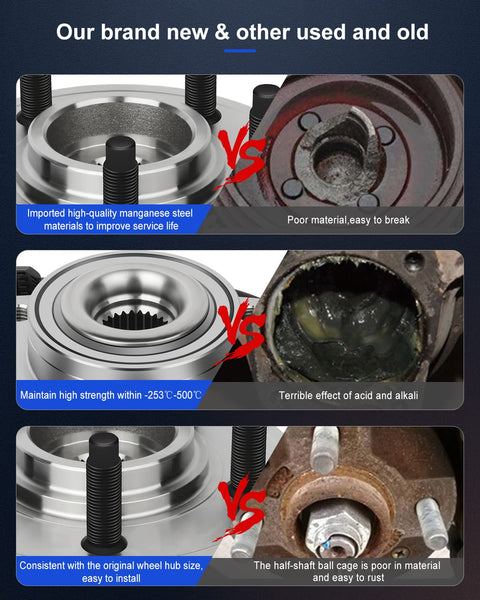 Our brand new & other used and old

VS

Imported high-quality manganese steel materials to improve service life

Poor material,easy to break

VS

Maintain high strength within -253℃-500℃

Terrible effect of acid and alkali

VS

Consistent with the original wheel hub size, easy to install

The half-shaft ball cage is poor in material and easy to rust