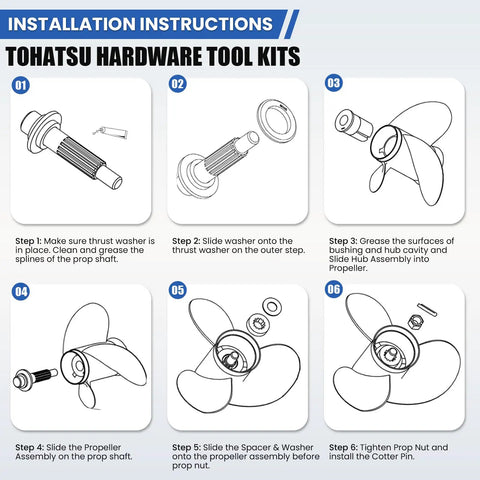 INSTALLATION INSTRUCTIONS

TOHATSU HARDWARE TOOL KITS

01

Step 1: Make sure thrust washer is in place. Clean and grease the splines of the prop shaft.

02

Step 2: Slide washer onto the thrust washer on the outer step.

03

Step 3: Grease the surfaces of bushing and hub cavity and Slide Hub Assembly into Propeller.

04

Step 4: Slide the Propeller Assembly on the prop shaft.

05

Step 5: Slide the Spacer & Washer onto the propeller assembly before prop nut.

06

Step 6: Tighten Prop Nut and install the Cotter Pin.