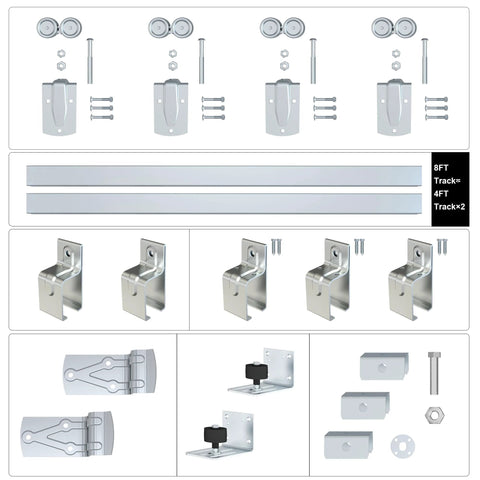 8FT
Track=
4FT
Track×2