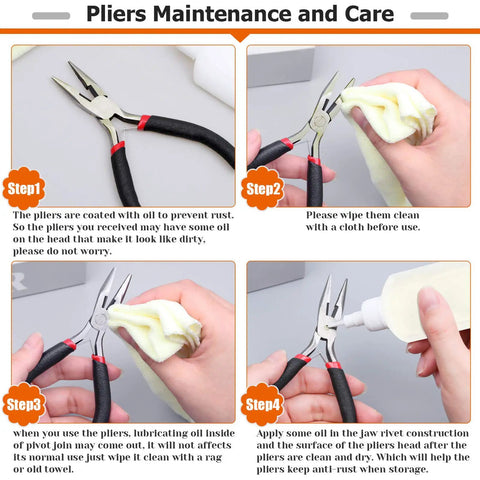 Pliers Maintenance and Care

Step1

The pliers are coated with oil to prevent rust. So the pliers you received may have some oil on the head that make it look like dirty, please do not worry.

Step2

Please wipe them clean with a cloth before use.

Step3

when you use the pliers, lubricating oil inside of pivot join may come out, it will not affects its normal use just wipe it clean with a rag or old towel.

Step4

Apply some oil in the jaw rivet construction and the surface of the pliers head after the pliers are clean and dry. Which will help the pliers keep anti-rust when storage.