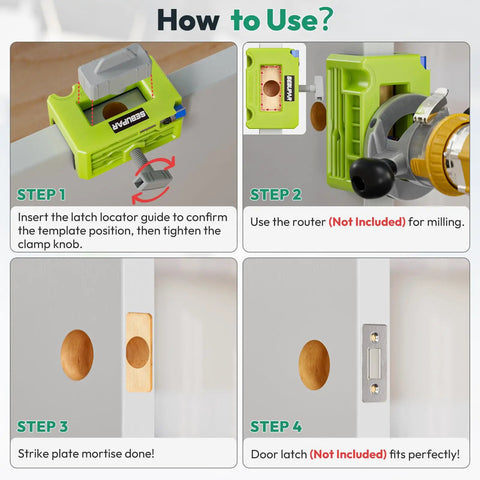 How to Use?

SEBUPAR

STEP 1

Insert the latch locator guide to confirm the template position, then tighten the clamp knob.

SEBUPAR

STEP 2

Use the router (Not Included) for milling.

STEP 3

Strike plate mortise done!

STEP 4

Door latch (Not Included) fits perfectly!