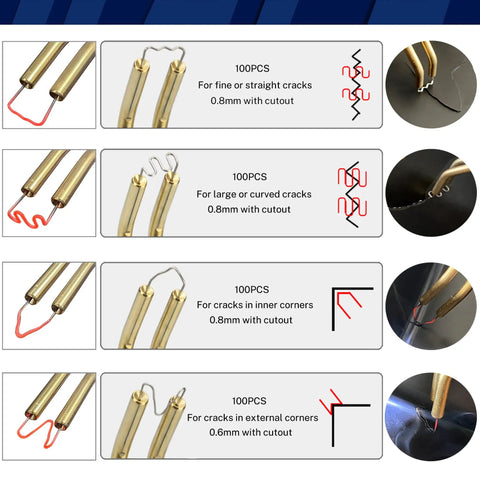 100PCS
For fine or straight cracks
0.8mm with cutout

100PCS
For large or curved cracks
0.8mm with cutout

100PCS
For cracks in inner corners
0.8mm with cutout

100PCS
For cracks in external corners
0.6mm with cutout