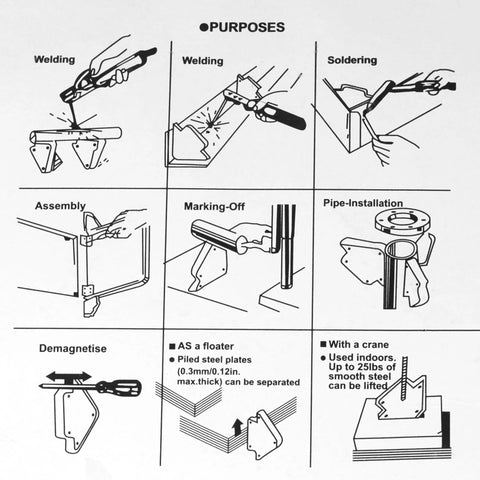 ●PURPOSES

Welding

Welding

Soldering

Assembly

Marking-Off

Pipe-Installation

Demagnetise

■ AS a floater
● Piled steel plates (0.3mm/0.12in. max.thick) can be separated

■ With a crane
● Used indoors. Up to 25lbs of smooth steel can be lifted