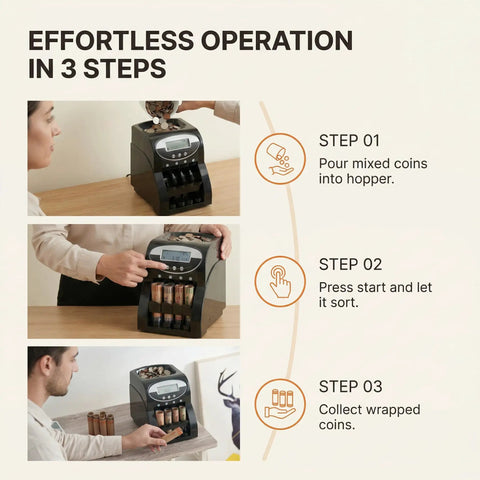 EFFORTLESS OPERATION IN 3 STEPS

STEP 01
Pour mixed coins into hopper.

STEP 02
Press start and let it sort.

STEP 03
Collect wrapped coins.