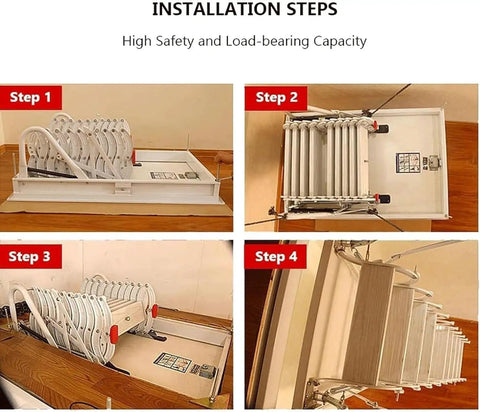 INSTALLATION STEPS

High Safety and Load-bearing Capacity

Step 1

Step 2

Step 3

Step 4