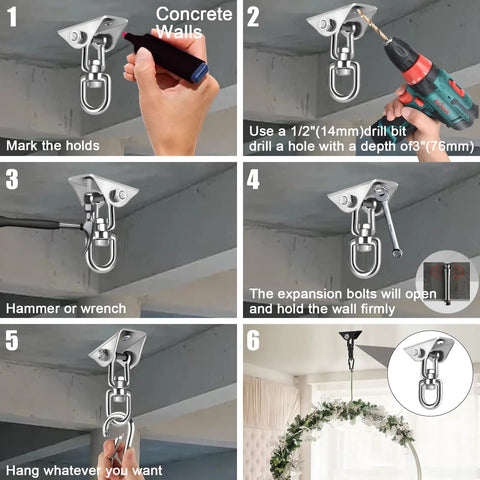 1

Concrete Walls

Mark the holds

2

Use a 1/2"(14mm)drill bit drill a hole with a depth of3"(76mm)

3

Hammer or wrench

4

The expansion bolts will open and hold the wall firmly

5

Hang whatever you want

6