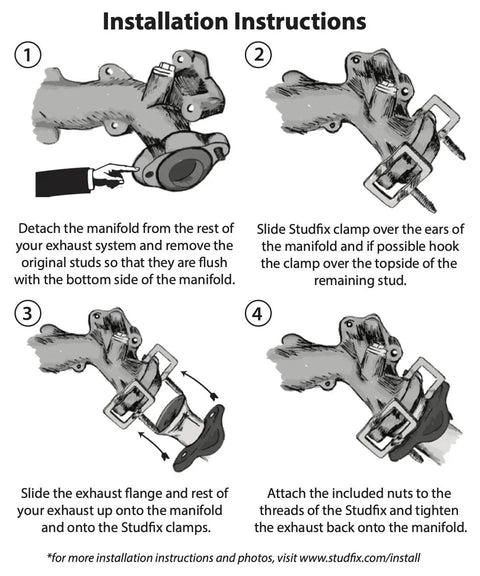 Installation Instructions

1

Detach the manifold from the rest of your exhaust system and remove the original studs so that they are flush with the bottom side of the manifold.

2

Slide Studfix clamp over the ears of the manifold and if possible hook the clamp over the topside of the remaining stud.

3

Slide the exhaust flange and rest of your exhaust up onto the manifold and onto the Studfix clamps.

4

Attach the included nuts to the threads of the Studfix and tighten the exhaust back onto the manifold.

*for more installation instructions and photos, visit www.studfix.com/install