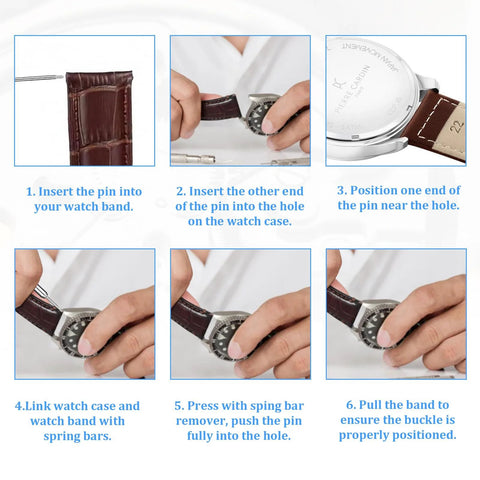 MOVEMENT

PIERRE CARDIN

22

1. Insert the pin into your watch band.

2. Insert the other end of the pin into the hole on the watch case.

3. Position one end of the pin near the hole.

4.Link watch case and watch band with spring bars.

5. Press with sping bar remover, push the pin fully into the hole.

6. Pull the band to ensure the buckle is properly positioned.