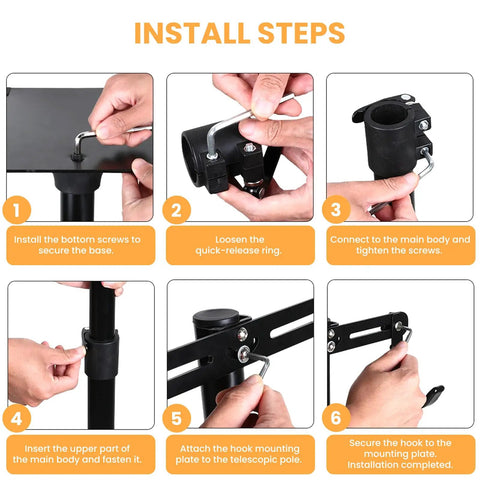 INSTALL STEPS

1

Install the bottom screws to secure the base.

2

Loosen the quick-release ring.

3

Connect to the main body and tighten the screws.

4

Insert the upper part of the main body and fasten it.

5

Attach the hook mounting plate to the telescopic pole.

6

Secure the hook to the mounting plate. Installation completed.