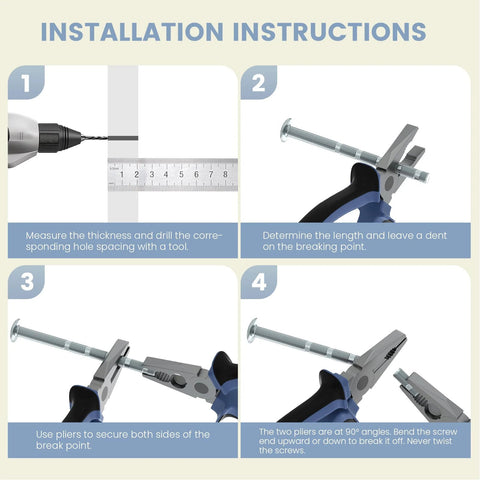 INSTALLATION INSTRUCTIONS

1

1 2 3 4 5 6 7 8

Measure the thickness and drill the corresponding hole spacing with a tool.

2

Determine the length and leave a dent on the breaking point.

3

Use pliers to secure both sides of the break point.

4

The two pliers are at 90° angles. Bend the screw end upward or down to break it off. Never twist the screws.