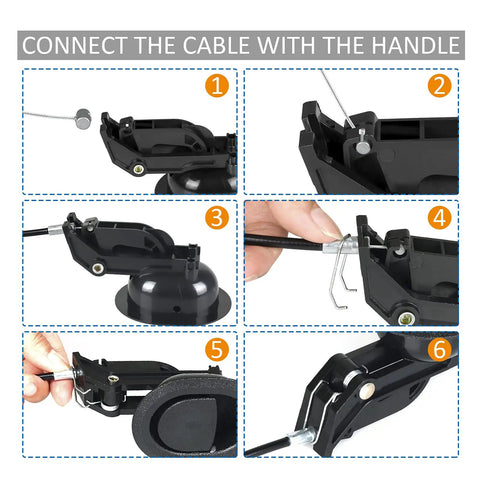 CONNECT THE CABLE WITH THE HANDLE

1

2

3

4

5

6