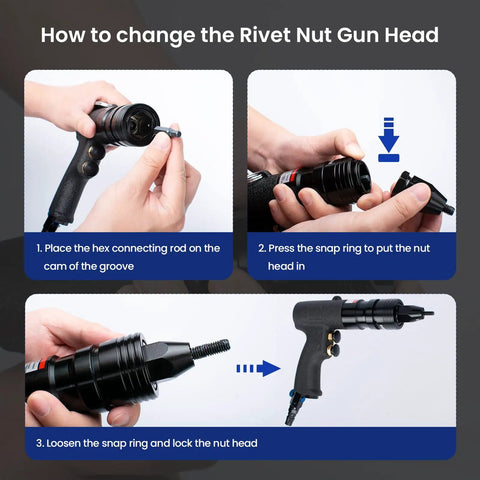 How to change the Rivet Nut Gun Head

1. Place the hex connecting rod on the cam of the groove

2. Press the snap ring to put the nut head in

3. Loosen the snap ring and lock the nut head