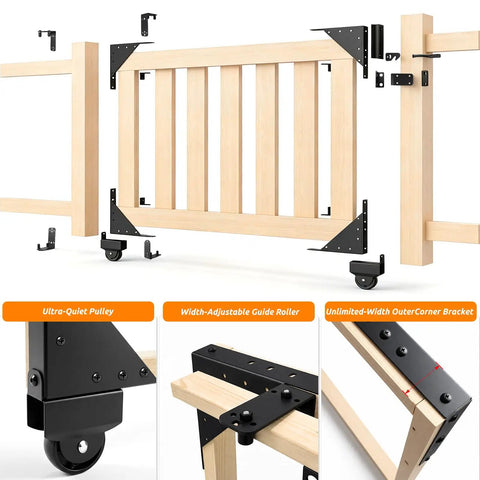 Ultra-Quiet Pulley

Width-Adjustable Guide Roller

Unlimited-Width OuterCorner Bracket