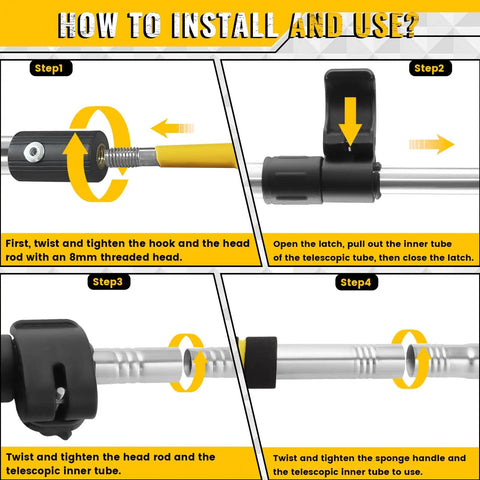 HOW TO INSTALL AND USE?

Step1

First, twist and tighten the hook and the head rod with an 8mm threaded head.

Step2

Open the latch, pull out the inner tube of the telescopic tube, then close the latch.

Step3

Twist and tighten the head rod and the telescopic inner tube.

Step4

Twist and tighten the sponge handle and the telescopic inner tube to use.