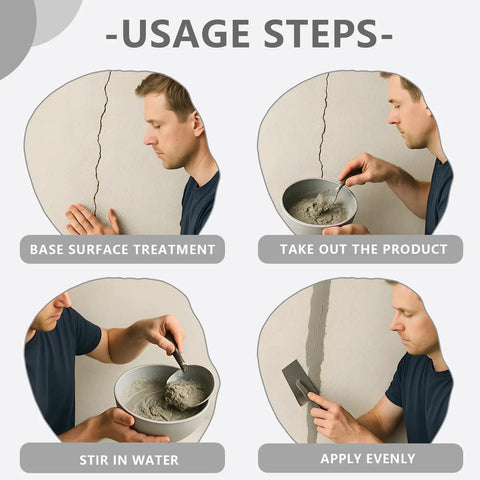 -USAGE STEPS-

BASE SURFACE TREATMENT

TAKE OUT THE PRODUCT

STIR IN WATER

APPLY EVENLY