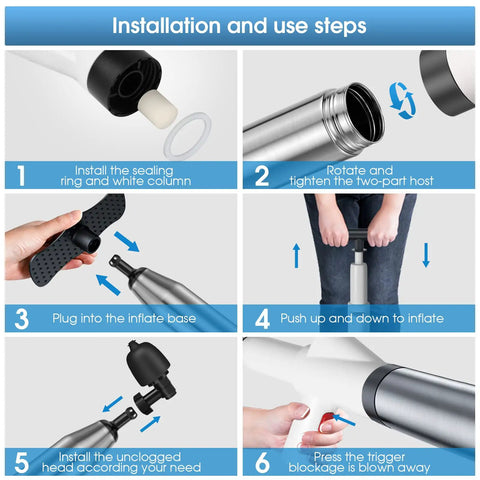 Installation and use steps

1 Install the sealing ring and white column

2 Rotate and tighten the two-part host

3 Plug into the inflate base

4 Push up and down to inflate

5 Install the unclogged head according your need

6 Press the trigger blockage is blown away