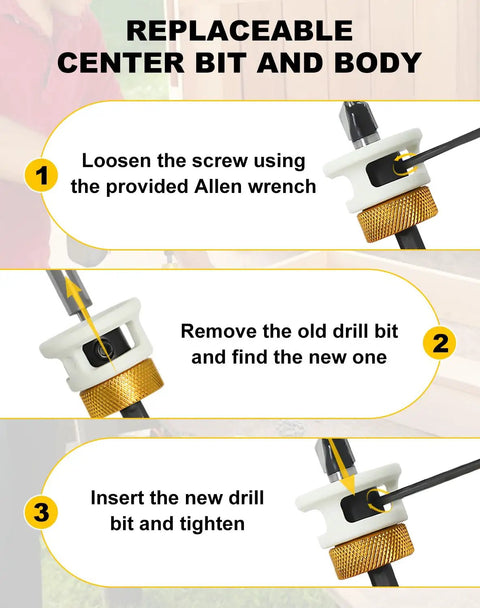 REPLACEABLE
CENTER BIT AND BODY

1

Loosen the screw using the provided Allen wrench

Remove the old drill bit and find the new one

2

3

Insert the new drill bit and tighten