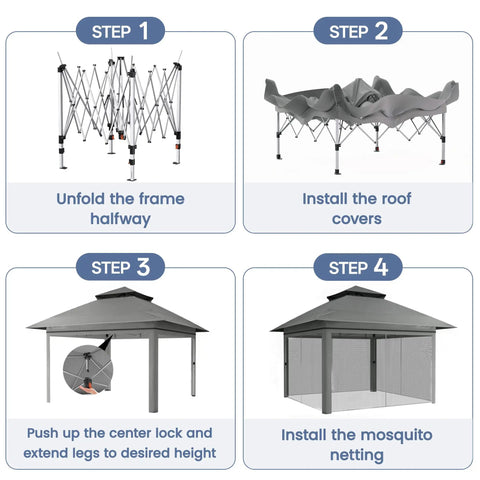 STEP 1

Unfold the frame halfway

STEP 2

Install the roof covers

STEP 3

Push up the center lock and extend legs to desired height

STEP 4

Install the mosquito netting