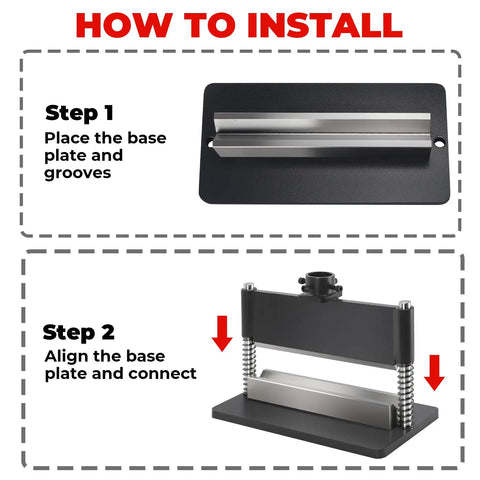 HOW TO INSTALL

Step 1
Place the base plate and grooves

Step 2
Align the base plate and connect