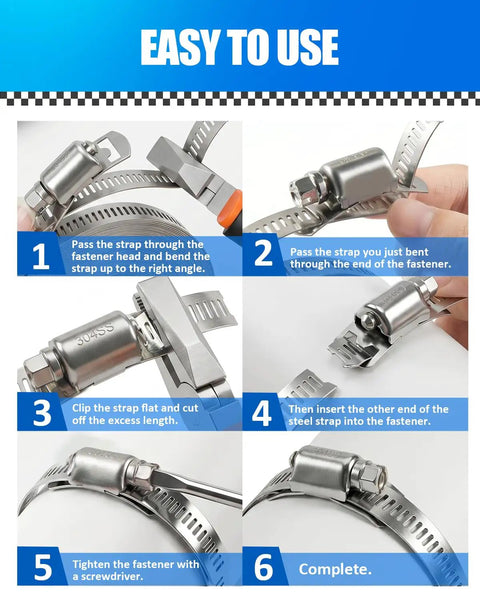 EASY TO USE

1 Pass the strap through the fastener head and bend the strap up to the right angle.

2 Pass the strap you just bent through the end of the fastener.

304SS

3 Clip the strap flat and cut off the excess length.

4 Then insert the other end of the steel strap into the fastener.

5 Tighten the fastener with a screwdriver.

6 Complete.