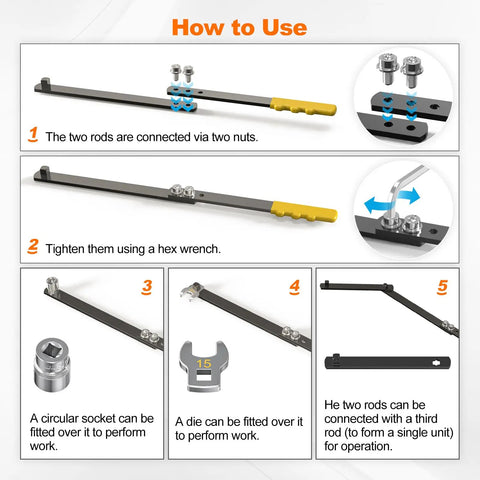 How to Use

1 The two rods are connected via two nuts.

2 Tighten them using a hex wrench.

3

A circular socket can be fitted over it to perform work.

4

15

A die can be fitted over it to perform work.

5

He two rods can be connected with a third rod (to form a single unit) for operation.