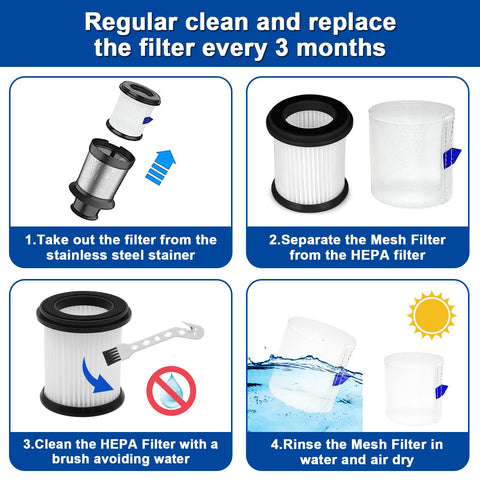 Regular clean and replace the filter every 3 months

1.Take out the filter from the stainless steel stainer

2.Separate the Mesh Filter from the HEPA filter

3.Clean the HEPA Filter with a brush avoiding water

4.Rinse the Mesh Filter in water and air dry