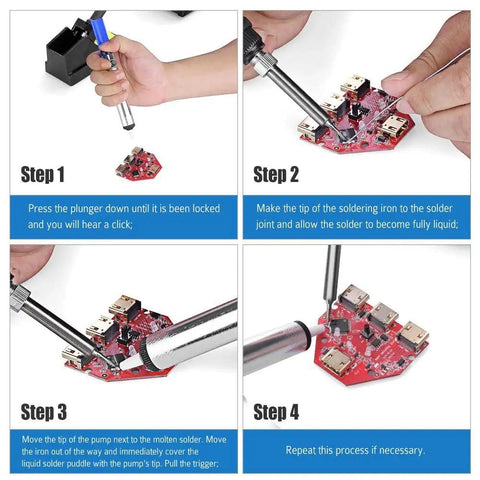 Step 1

Press the plunger down until it is been locked and you will hear a click;

Step 2

Make the tip of the soldering iron to the solder joint and allow the solder to become fully liquid;

Step 3

Move the tip of the pump next to the molten solder. Move the iron out of the way and immediately cover the liquid solder puddle with the pump's tip. Pull the trigger;

Step 4

Repeat this process if necessary.