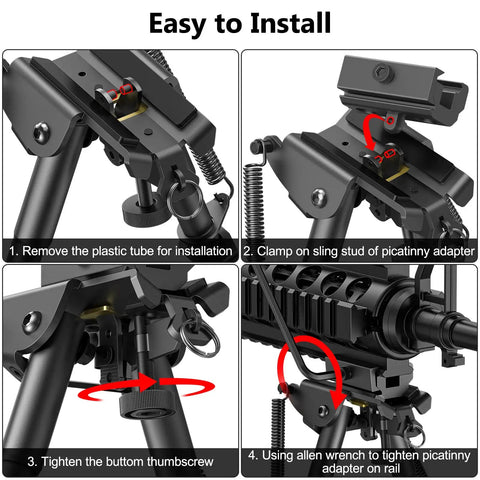 Easy to Install

1. Remove the plastic tube for installation

2. Clamp on sling stud of picatinny adapter

3. Tighten the buttom thumbscrew

4. Using allen wrench to tighten picatinny adapter on rail