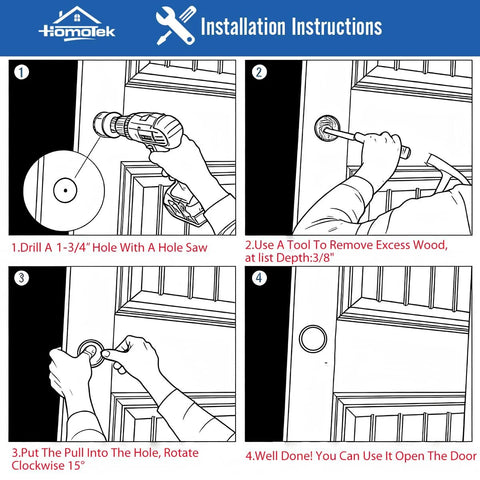 HomoTek

Installation Instructions

1

1.Drill A 1-3/4" Hole With A Hole Saw

2

2.Use A Tool To Remove Excess Wood, at list Depth:3/8"

3

3.Put The Pull Into The Hole, Rotate Clockwise 15°

4

4.Well Done! You Can Use It Open The Door