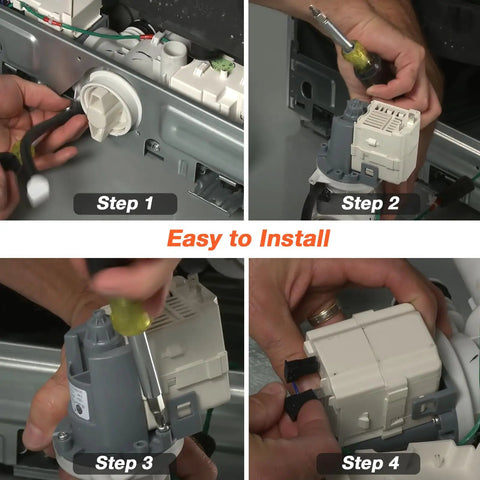 Step 1

Step 2

Easy to Install

Step 3

Step 4