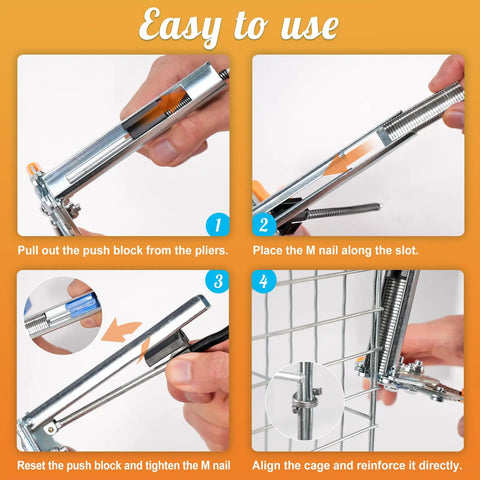 Easy to use

1

Pull out the push block from the pliers.

2

Place the M nail along the slot.

3

Reset the push block and tighten the M nail

4

Align the cage and reinforce it directly.