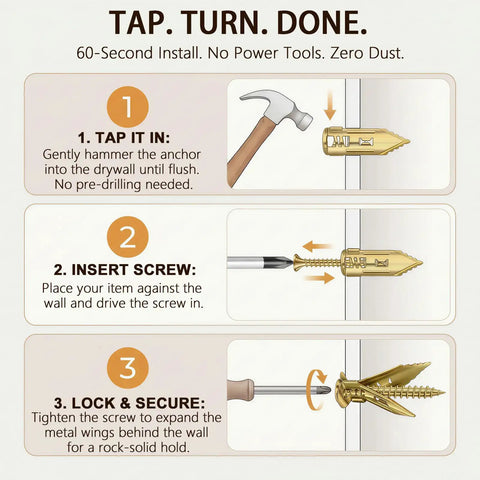 TAP. TURN. DONE.

60-Second Install. No Power Tools. Zero Dust.

1

1. TAP IT IN:

Gently hammer the anchor into the drywall until flush. No pre-drilling needed.

2

2. INSERT SCREW:

Place your item against the wall and drive the screw in.

3

3. LOCK & SECURE:

Tighten the screw to expand the metal wings behind the wall for a rock-solid hold.