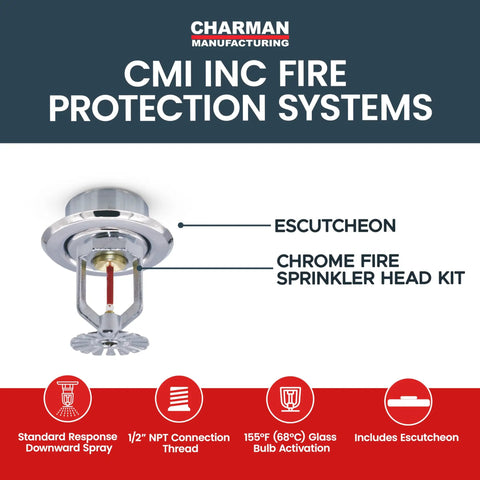 CHARMAN
MANUFACTURING

CMI INC FIRE PROTECTION SYSTEMS

ESCUTCHEON

CHROME FIRE SPRINKLER HEAD KIT

Standard Response Downward Spray

1/2" NPT Connection Thread

155°F (68°C) Glass Bulb Activation

Includes Escutcheon