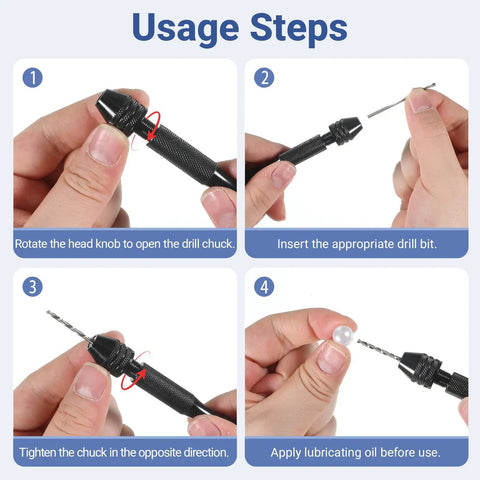 Usage Steps

1

Rotate the head knob to open the drill chuck.

2

Insert the appropriate drill bit.

3

Tighten the chuck in the opposite direction.

4

Apply lubricating oil before use.