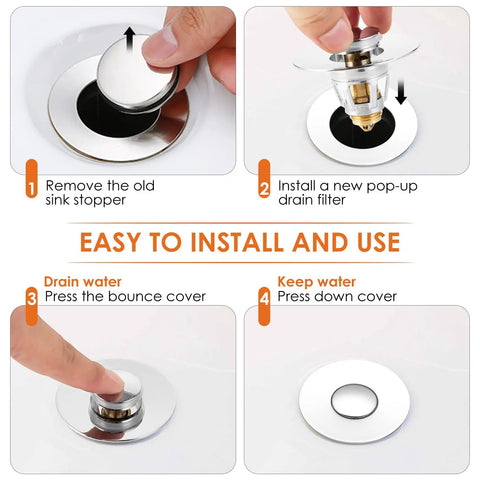 1 Remove the old sink stopper

2 Install a new pop-up drain filter

EASY TO INSTALL AND USE

3 Drain water
Press the bounce cover

4 Keep water
Press down cover