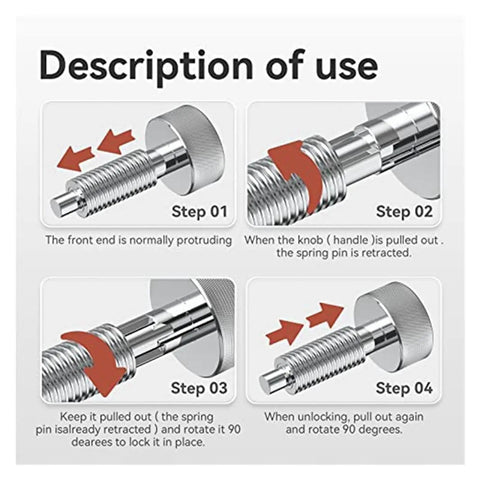 Description of use

Step 01

The front end is normally protruding

Step 02

When the knob ( handle )is pulled out . the spring pin is retracted.

Step 03

Keep it pulled out ( the spring pin isalready retracted ) and rotate it 90 dearees to lock it in place.

Step 04

When unlocking, pull out again and rotate 90 degrees.